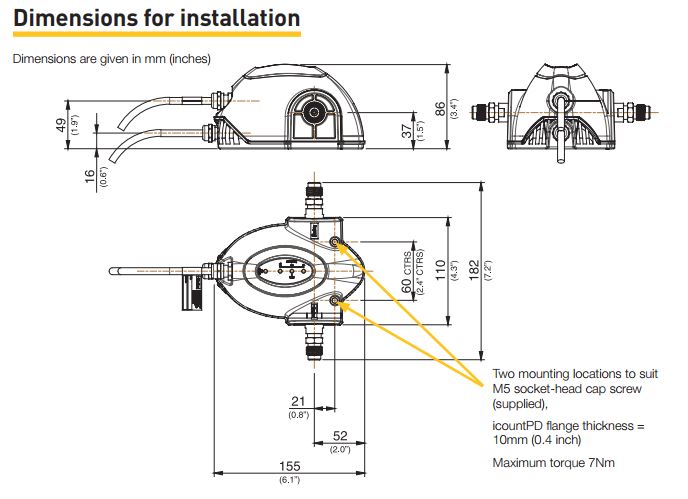 Dimensions for installation

Dimensions are given in mm (inches)

49
(1.9")

16
(0.6")

37
(1.5")

86
(3.4")

60 CTRS
(2.4" CTRS)

110
(4.3")

182
(7.2")

21
(0.8")

52
(2.0")

155
(6.1")

Two mounting locations to suit M5 socket-head cap screw (supplied),

icountPD flange thickness = 10mm (0.4 inch)

Maximum torque 7Nm